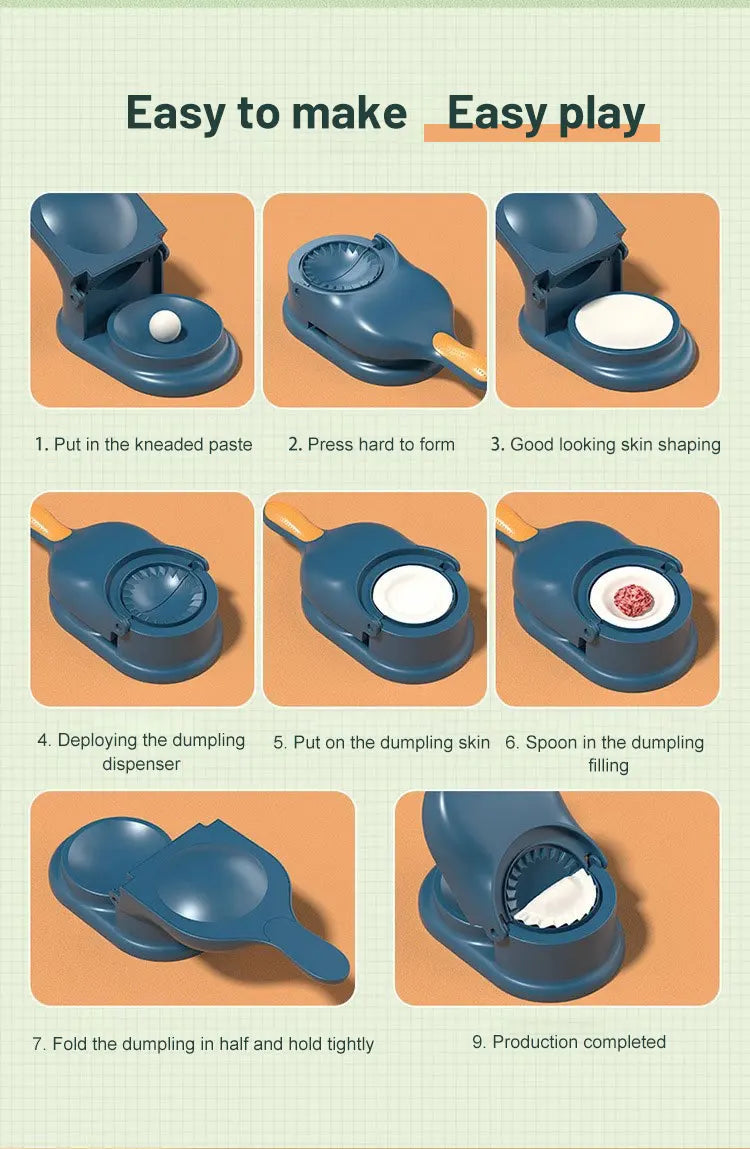 Easy to make Easy play

1. Put in the kneaded paste

2. Press hard to form

3. Good looking skin shaping

4. Deploying the dumpling dispenser

5. Put on the dumpling skin

6. Spoon in the dumpling filling

7. Fold the dumpling in half and hold tightly

9. Production completed